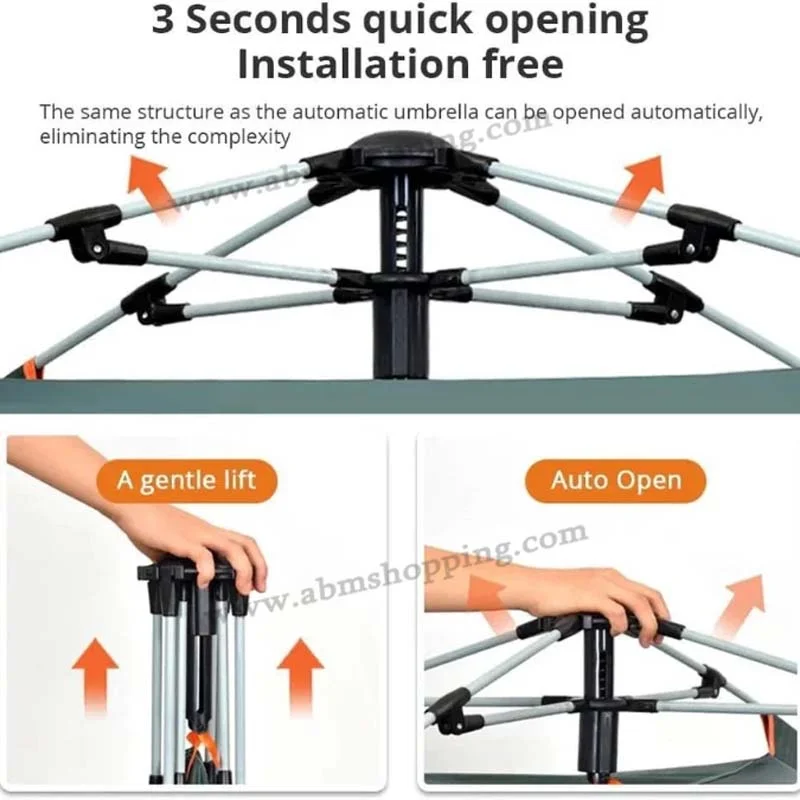 3 Seconds quick opening
Installation free

The same structure as the automatic umbrella can be opened automatically, eliminating the complexity

www.abmshopping.com

A gentle lift

Auto Open

www.abmshopping.com